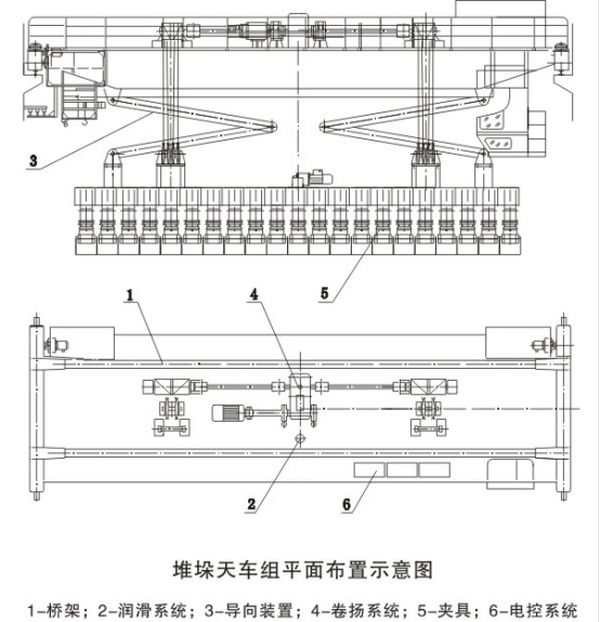 3

5

1

4

2

6

堆垛天车组平面布置示意图

1-桥架；2-润滑系统；3-导向装置；4-卷扬系统；5-夹具；6-电控系统